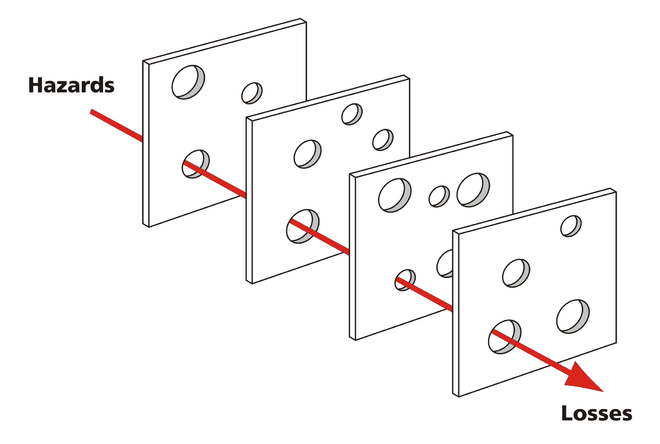 Hazards

Losses